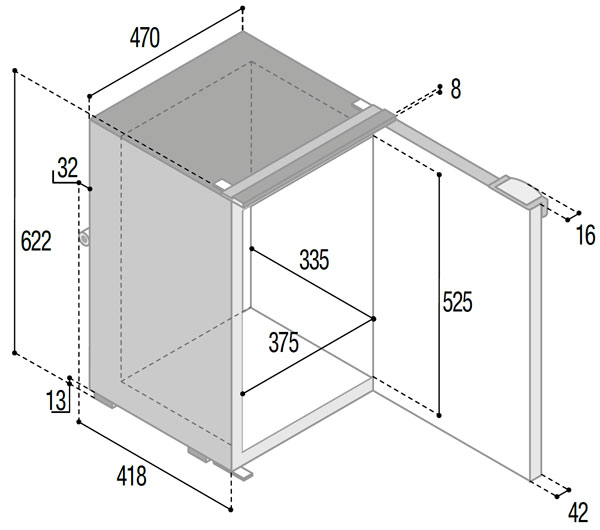 470
8
32
622
16
335
525
375
13
418
42